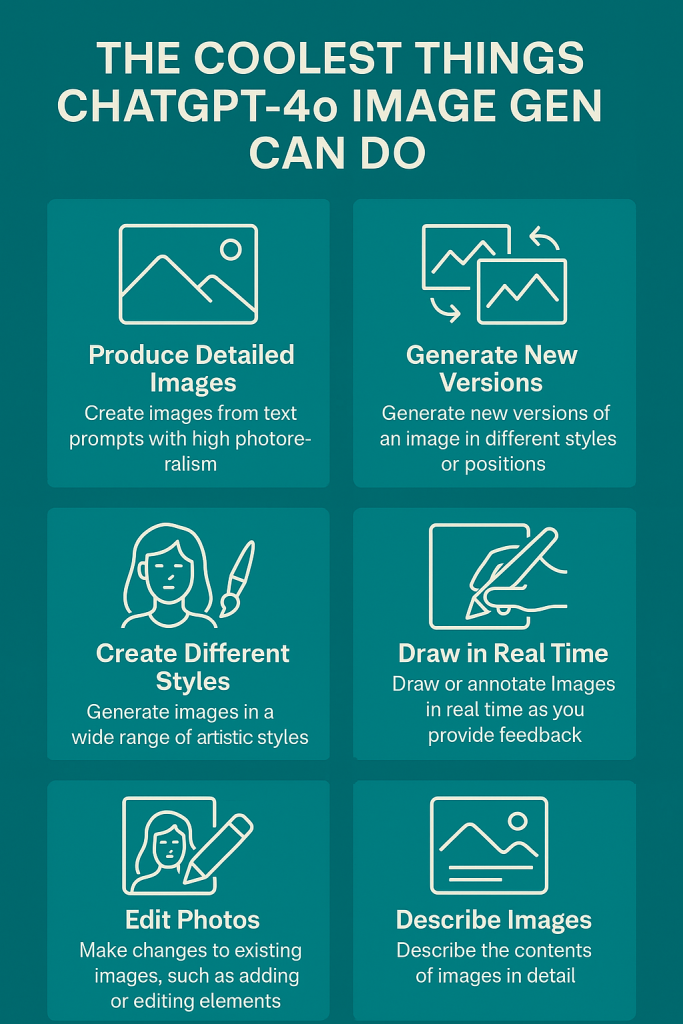 THE COOLEST THINGS CHATGPT-4o IMAGE GEN CAN DO

Produce Detailed Images
Create images from text prompts with high photorealism

Generate New Versions
Generate new versions of an image in different styles or positions

Create Different Styles
Generate images in a wide range of artistic styles

Draw in Real Time
Draw or annotate Images in real time as you provide feedback

Edit Photos
Make changes to existing images, such as adding or editing elements

Describe Images
Describe the contents of images in detail